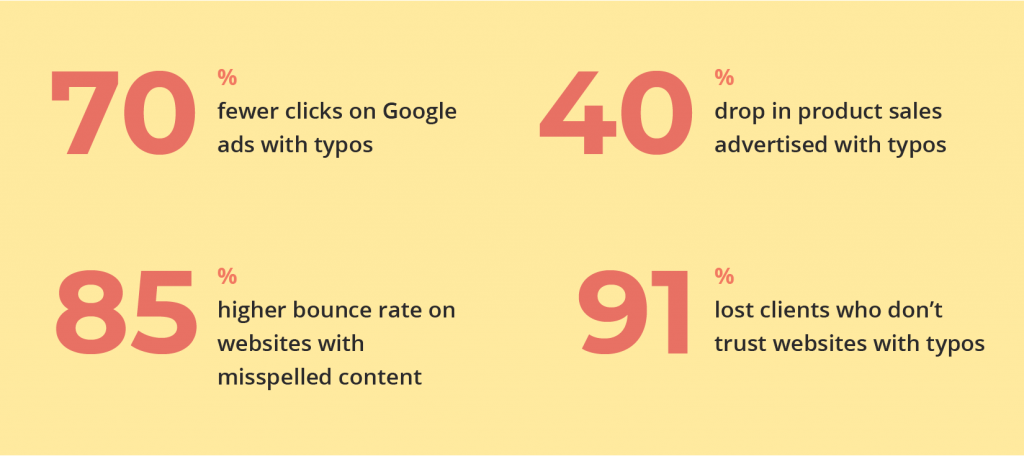 70 %
fewer clicks on Google ads with typos

40 %
drop in product sales advertised with typos

85 %
higher bounce rate on websites with misspelled content

91 %
lost clients who don’t trust websites with typos