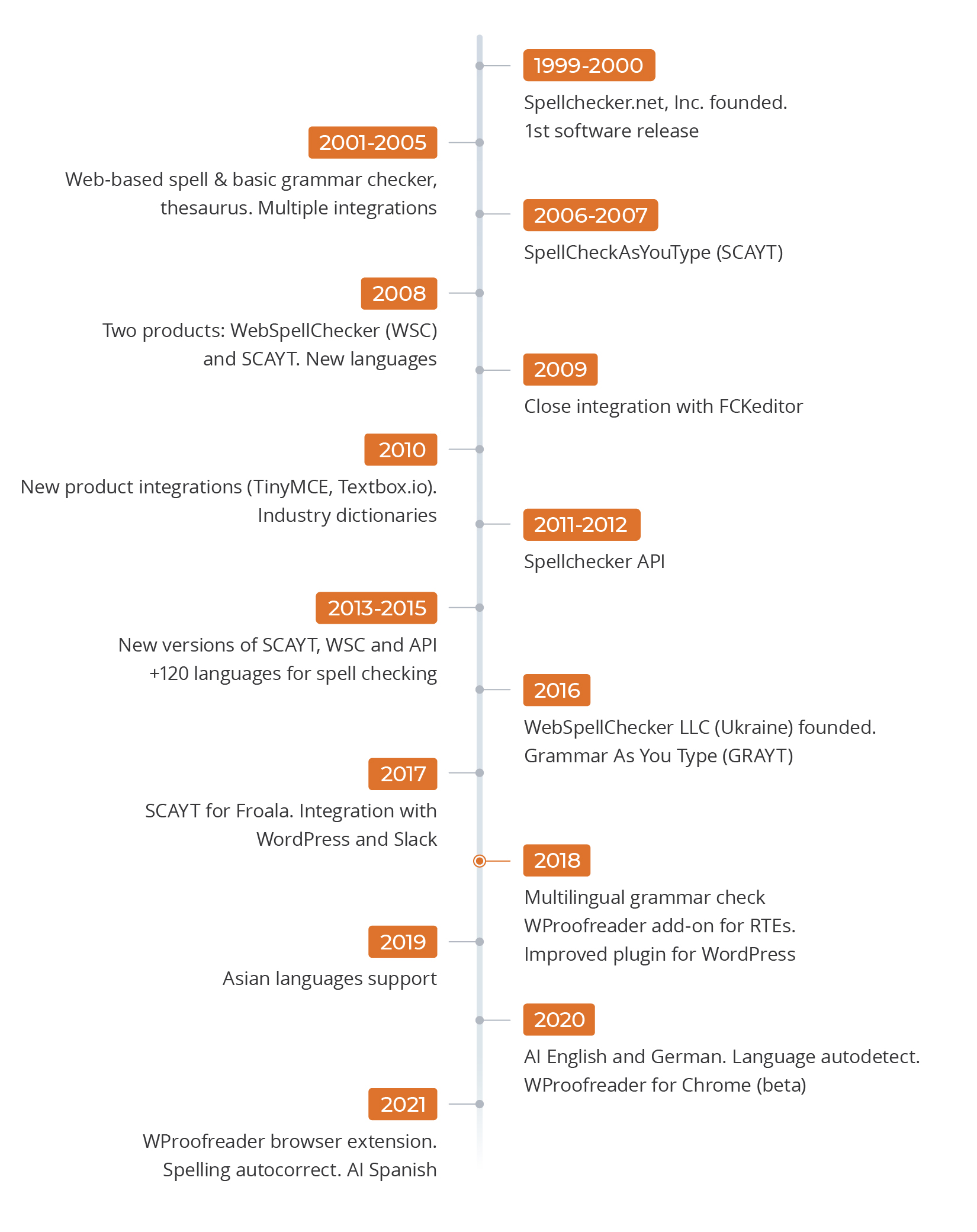 1999-2000
Spellchecker.net, Inc. founded. 1st software release

2001-2005
Web-based spell & basic grammar checker, thesaurus. Multiple integrations

2006-2007
SpellCheckAsYouType (SCAYT)

2008
Two products: WebSpellChecker (WSC) and SCAYT. New languages

2009
Close integration with FCKeditor

2010
New product integrations (TinyMCE, Textbox.io). Industry dictionaries

2011-2012
Spellchecker API

2013-2015
New versions of SCAYT, WSC and API +120 languages for spell checking

2016
WebSpellChecker LLC (Ukraine) founded. Grammar As You Type (GRAYT)

2017
SCAYT for Froala. Integration with WordPress and Slack

2018
Multilingual grammar check WProofreader add-on for RTEs. Improved plugin for WordPress

2019
Asian languages support

2020
AI English and German. Language autodetect. WProofreader for Chrome (beta)

2021
WProofreader browser extension. Spelling autocorrect. AI Spanish