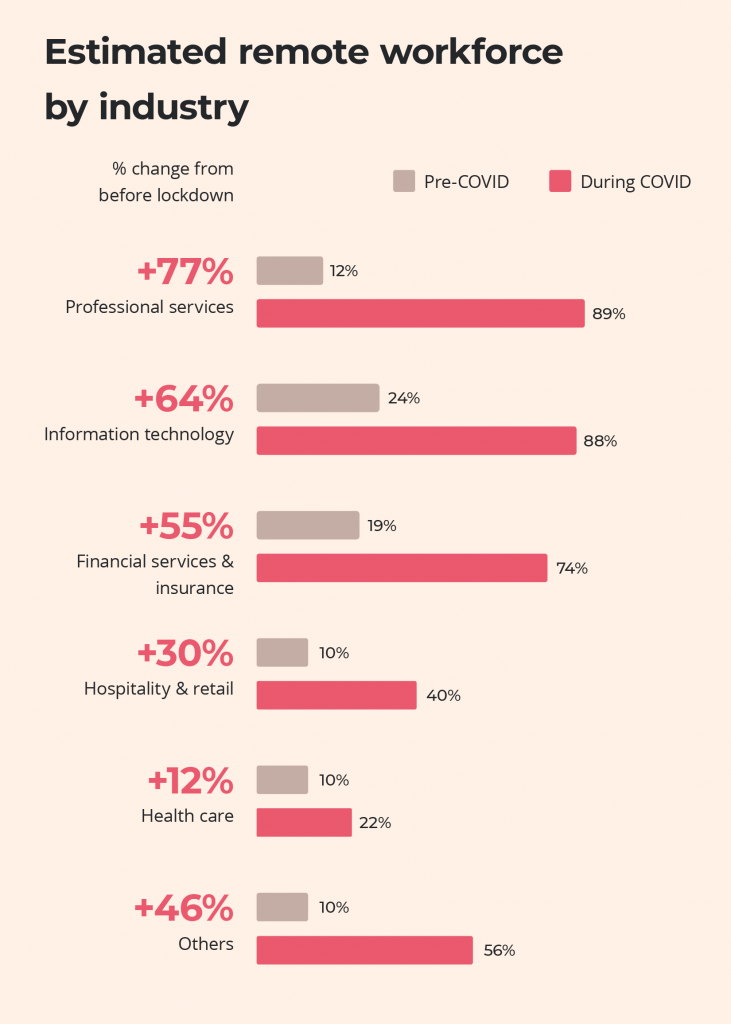 Estimated remote workforce by industry

% change from before lockdown

Pre-COVID

During COVID

+77%
Professional services
12%
89%

+64%
Information technology
24%
88%

+55%
Financial services & insurance
19%
74%

+30%
Hospitality & retail
10%
40%

+12%
Health care
10%
22%

+46%
Others
10%
56%