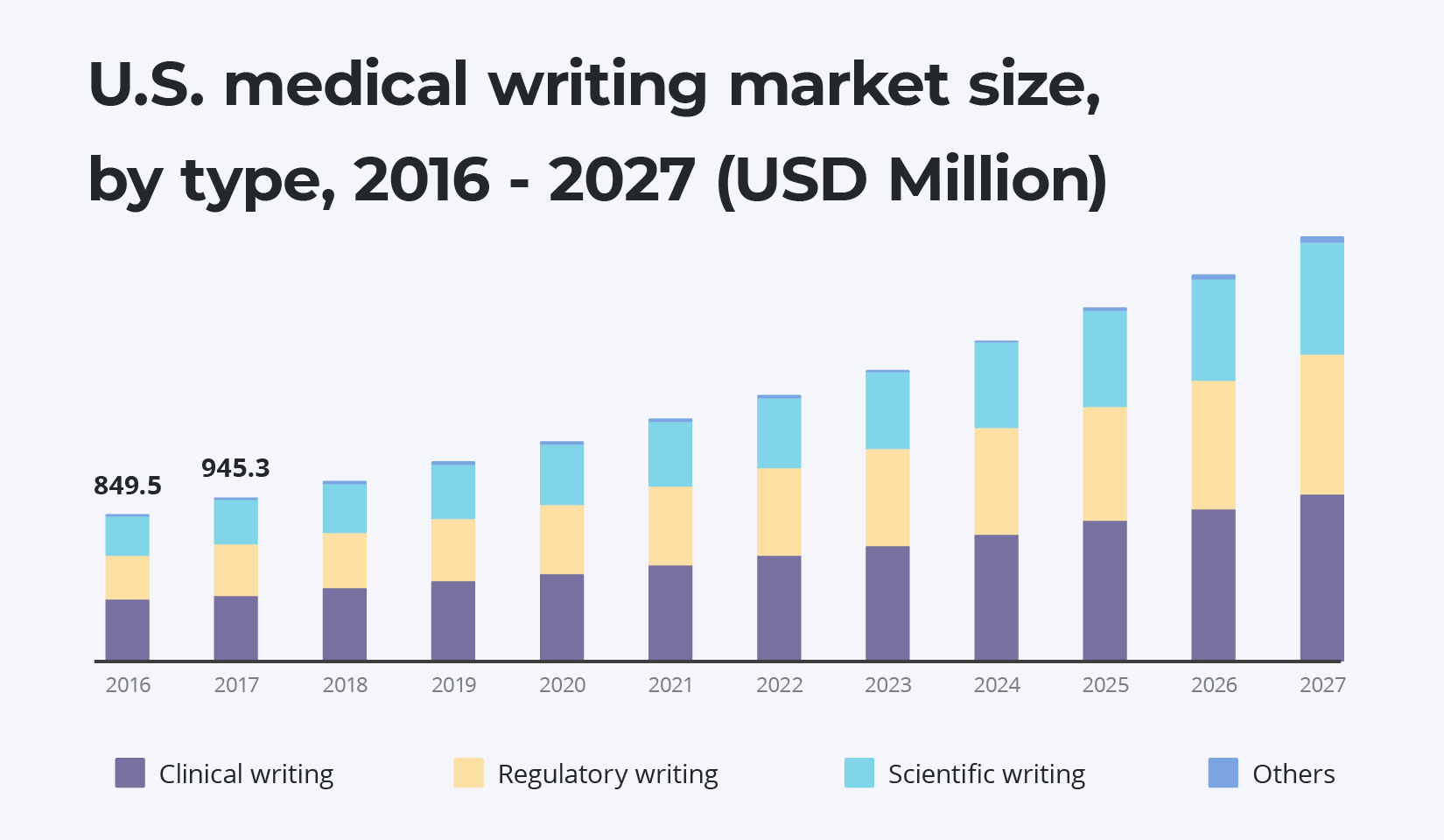 U.S. medical writing market size, by type, 2016 - 2027 (USD Million)

849.5
945.3

2016
2017
2018
2019
2020
2021
2022
2023
2024
2025
2026
2027

Clinical writing
Regulatory writing
Scientific writing
Others