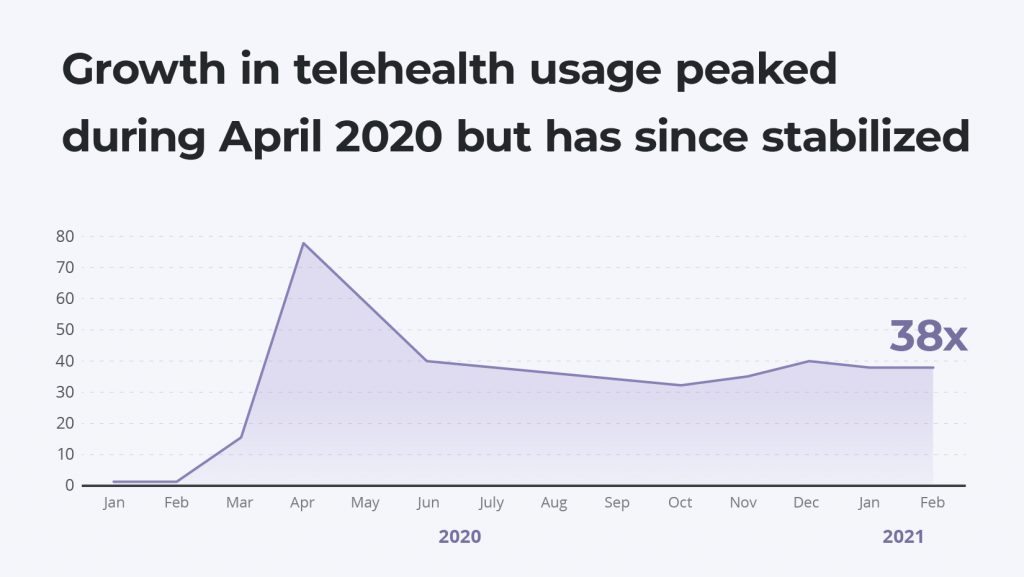 Growth in telehealth usage peaked during April 2020 but has since stabilized

80
70
60
50
40
30
20
10
0

38x

Jan Feb Mar Apr May Jun July Aug Sep Oct Nov Dec Jan Feb

2020

2021